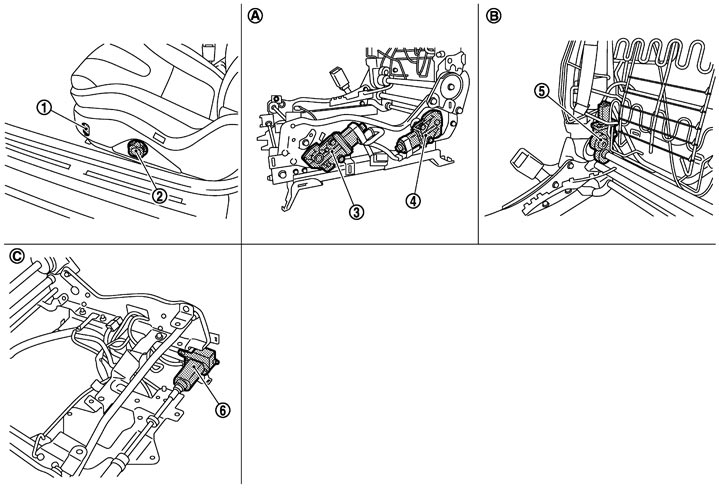 1
2
A
3
4
B
5
C
6