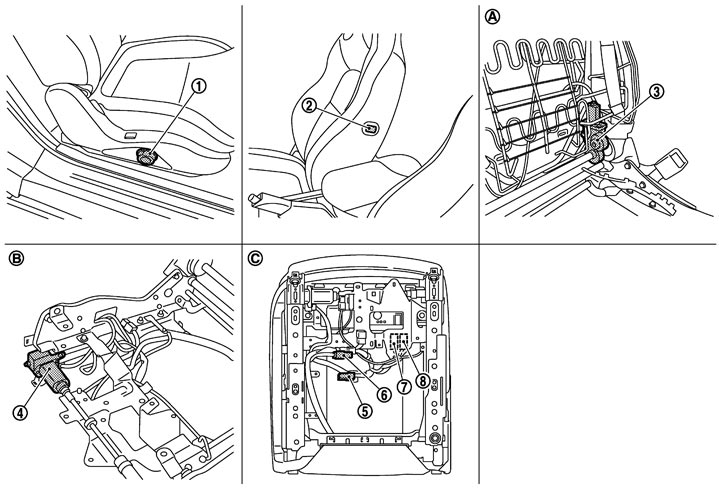 ①

②

Ⓐ

③

Ⓑ

④

Ⓒ

⑥

⑦

⑧

⑤