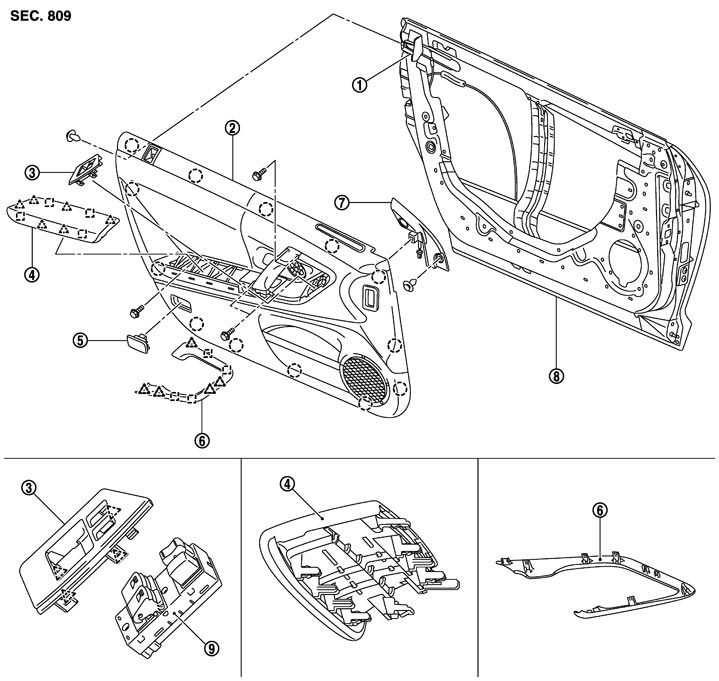 SEC. 809

1
2
3
4
5
6
7
8

3
9
4
6