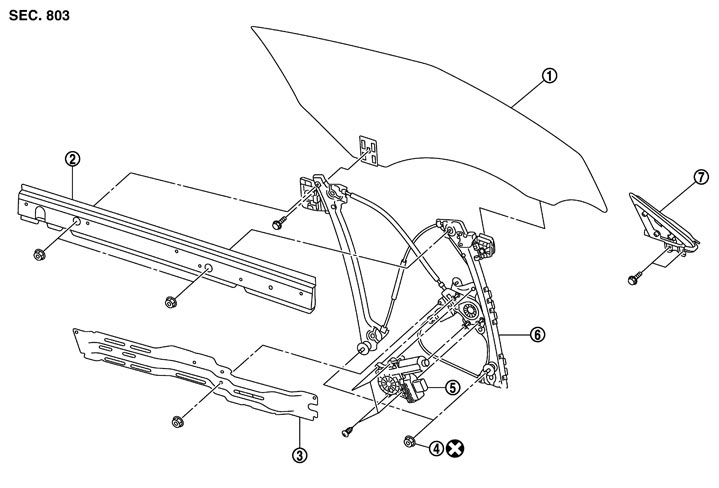 SEC. 803

1
2
7
6
5
3
4