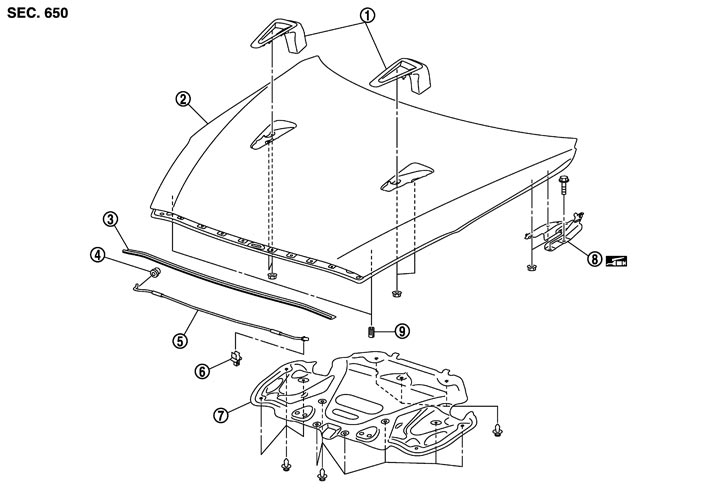 SEC. 650

1
2
3
4
5
6
7
8
9