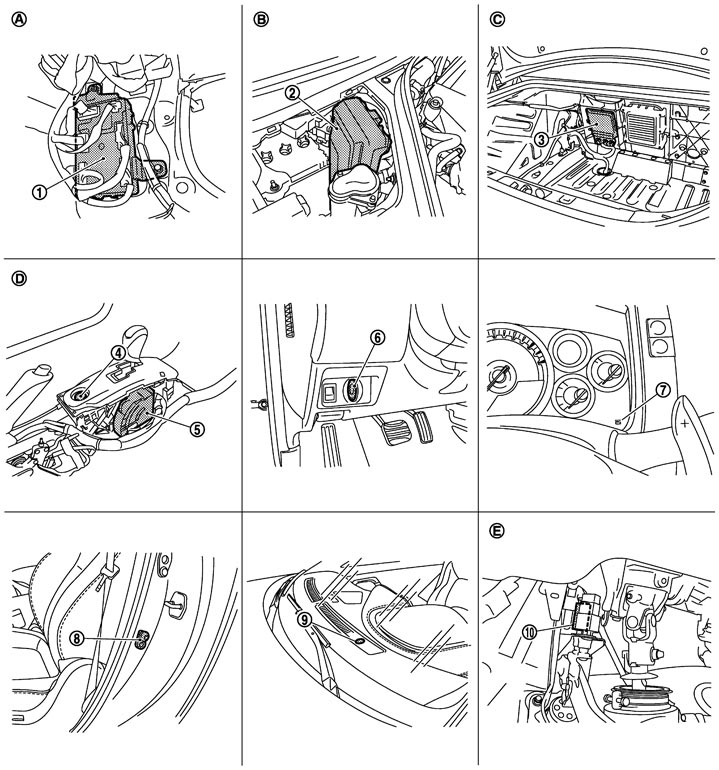 A

1

B

2

C

3

D

4

5

6

7

8

9

E

10