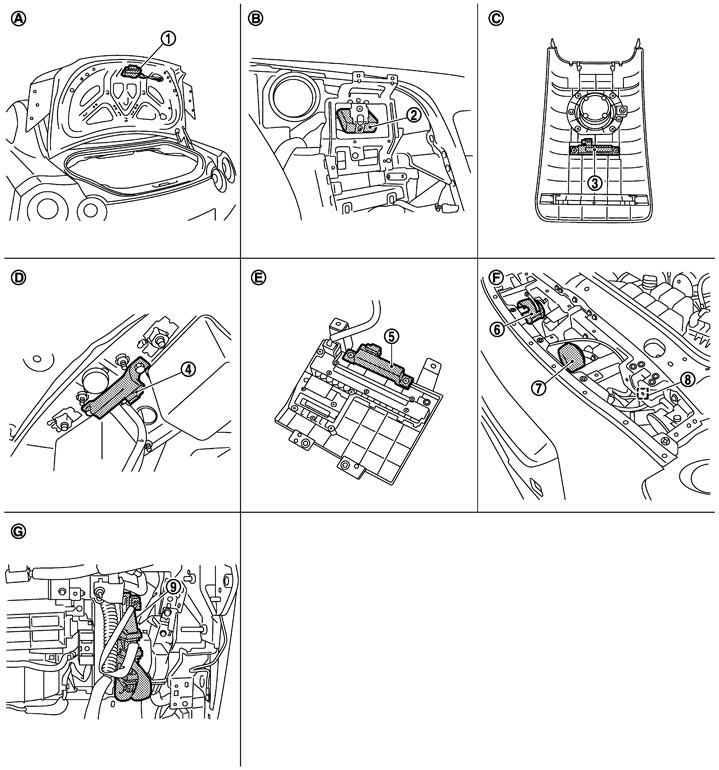 A
1
B
2
C
3
D
4
E
5
F
6
7
8
G
9