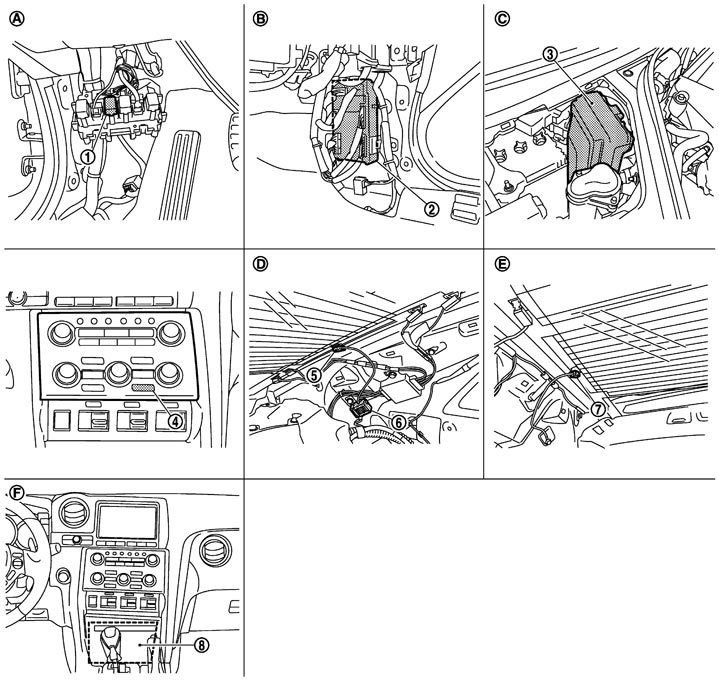 Ⓐ
①

Ⓑ
②

Ⓒ
③

④

Ⓓ
⑤
⑥

Ⓔ
⑦

Ⓕ
⑧