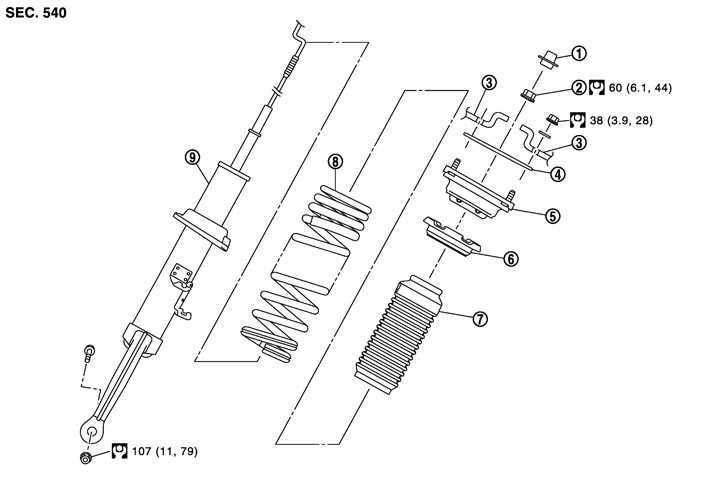 SEC. 540

1

2 60 (6.1, 44)

3

38 (3.9, 28)

3

4

5

6

7

8

9

107 (11, 79)