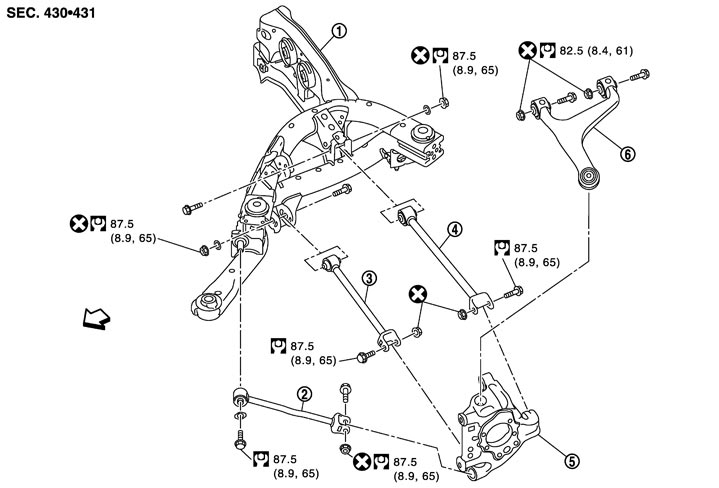 SEC. 430•431

1

87.5
(8.9, 65)

82.5 (8.4, 61)

6

87.5
(8.9, 65)

4

87.5
(8.9, 65)

3

87.5
(8.9, 65)

2

87.5
(8.9, 65)

87.5
(8.9, 65)

5