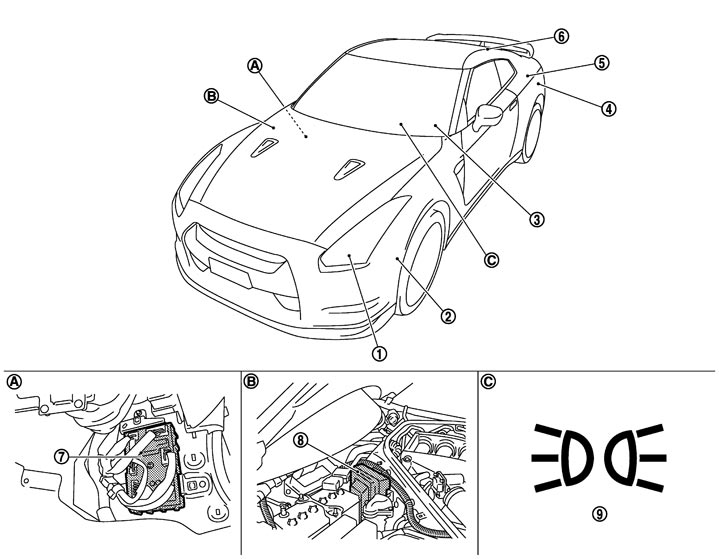 A
B
6
5
4
3
C
2
1
A
7
B
8
C
9