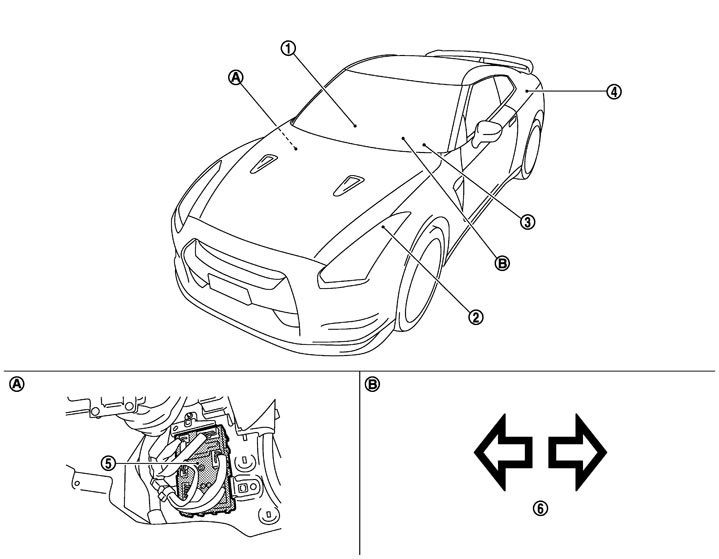 ①
Ⓐ
④
③
Ⓑ
②
Ⓐ
⑤
Ⓑ
⑥