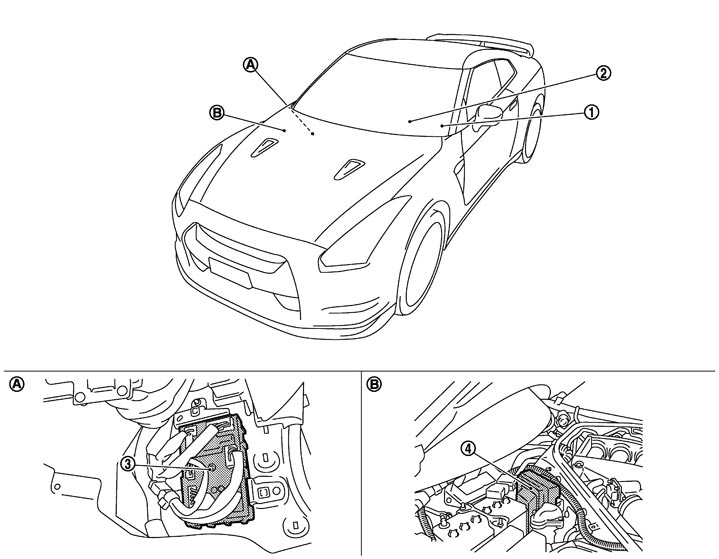 Ⓐ
Ⓑ
②
①
Ⓐ
③
Ⓑ
④