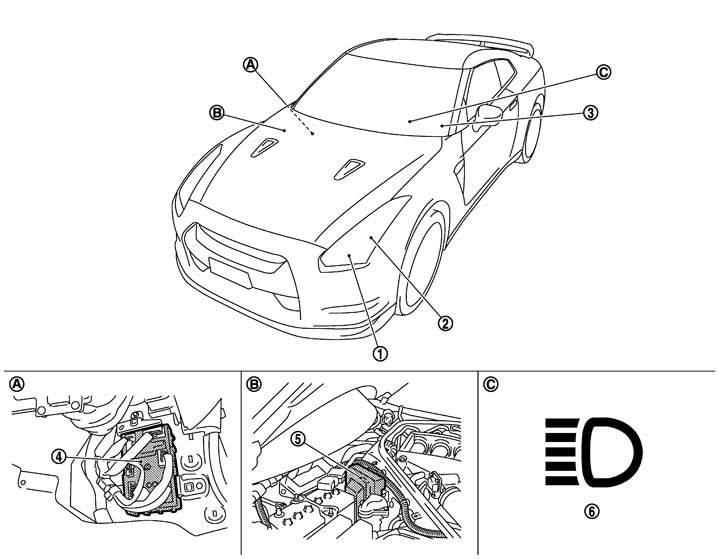 A
B
C
3
2
1
A
4
B
5
C
6