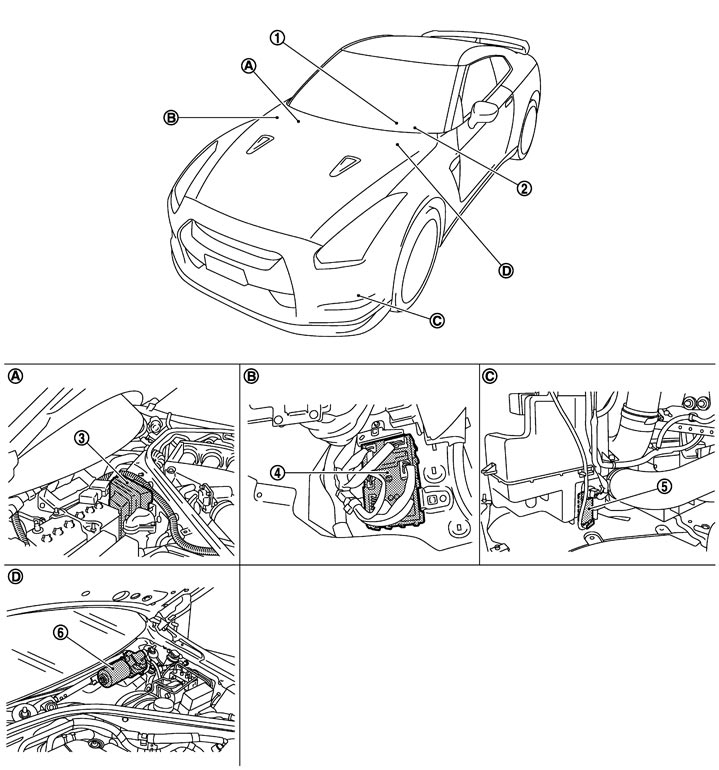 ①
Ⓐ
Ⓑ
②
Ⓓ
Ⓒ

Ⓐ
③

Ⓑ
④

Ⓒ
⑤

Ⓓ
⑥