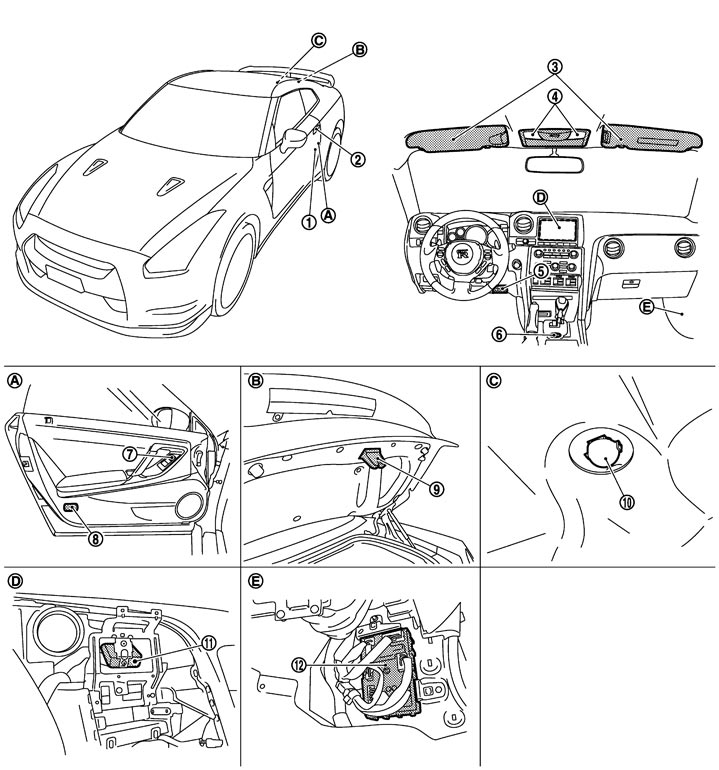 C
B
2
1
A
3
4
D
5
6
E
A
7
8
B
9
C
10
D
11
E
12