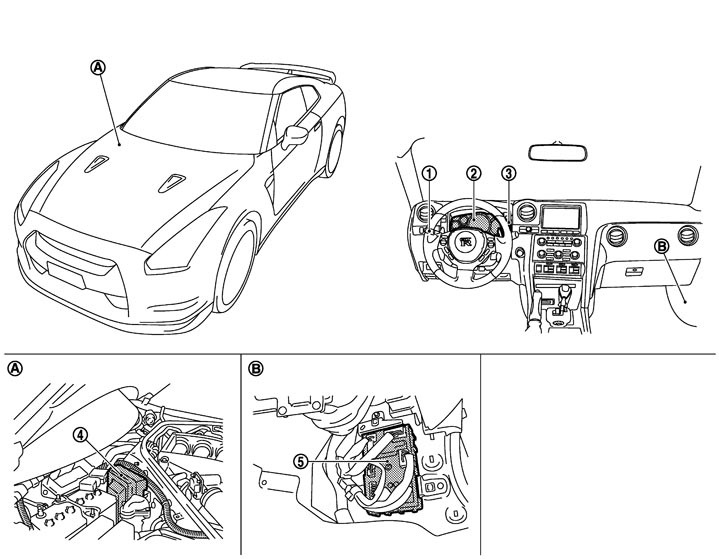 A

1 2 3

B

A

4

B

5