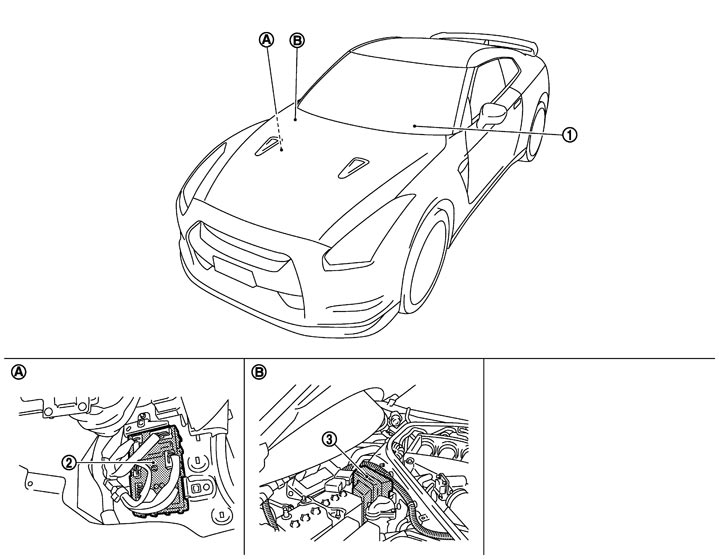 A
B
1
A
2
B
3