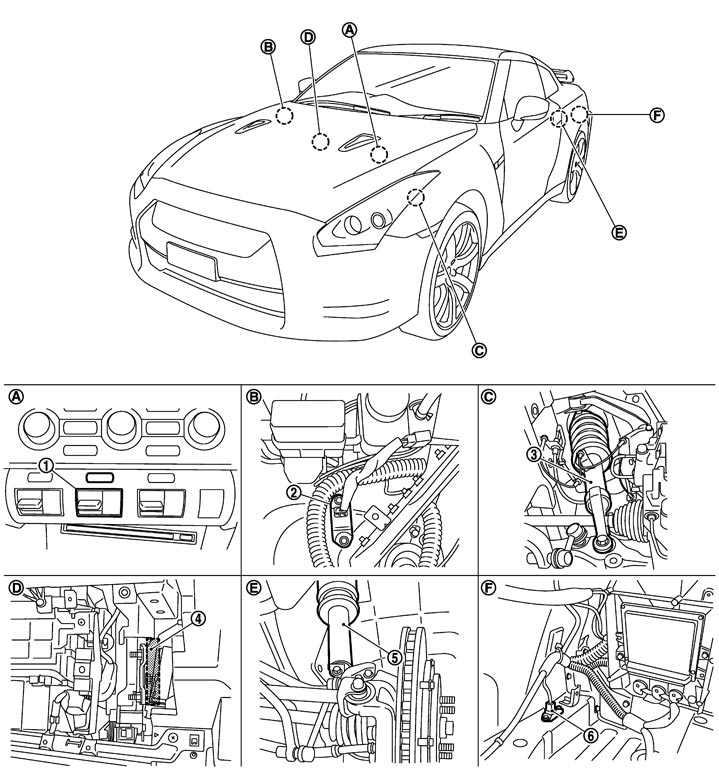 B
D
A
F
E
C

A
1

B
2

C
3

D
4

E
5

F
6