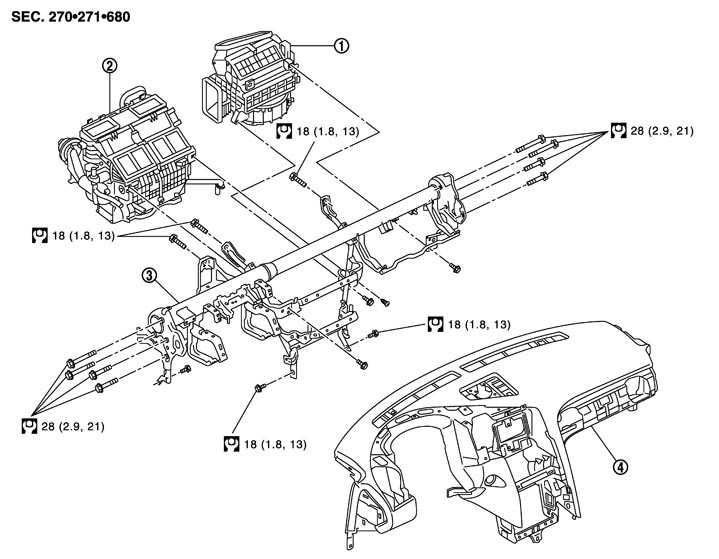 SEC. 270•271•680

①

②

18 (1.8, 13)

28 (2.9, 21)

18 (1.8, 13)

③

18 (1.8, 13)

28 (2.9, 21)

18 (1.8, 13)

④