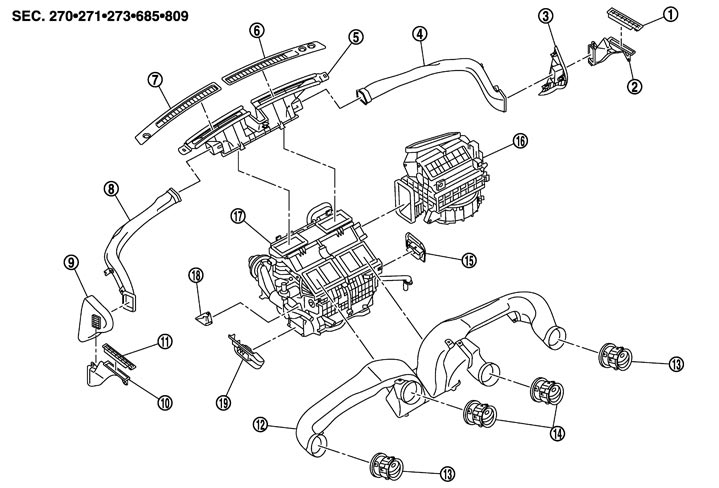 SEC. 270•271•273•685•809

1
2
3
4
5
6
7
8
9
10
11
12
13
13
14
15
16
17
18
19