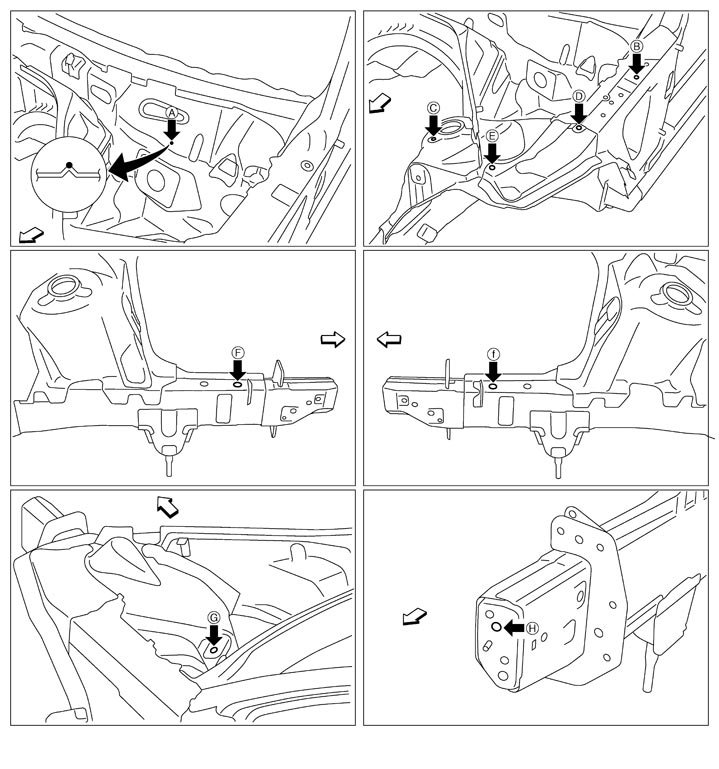 A

B
C
D
E

F

f

G

H