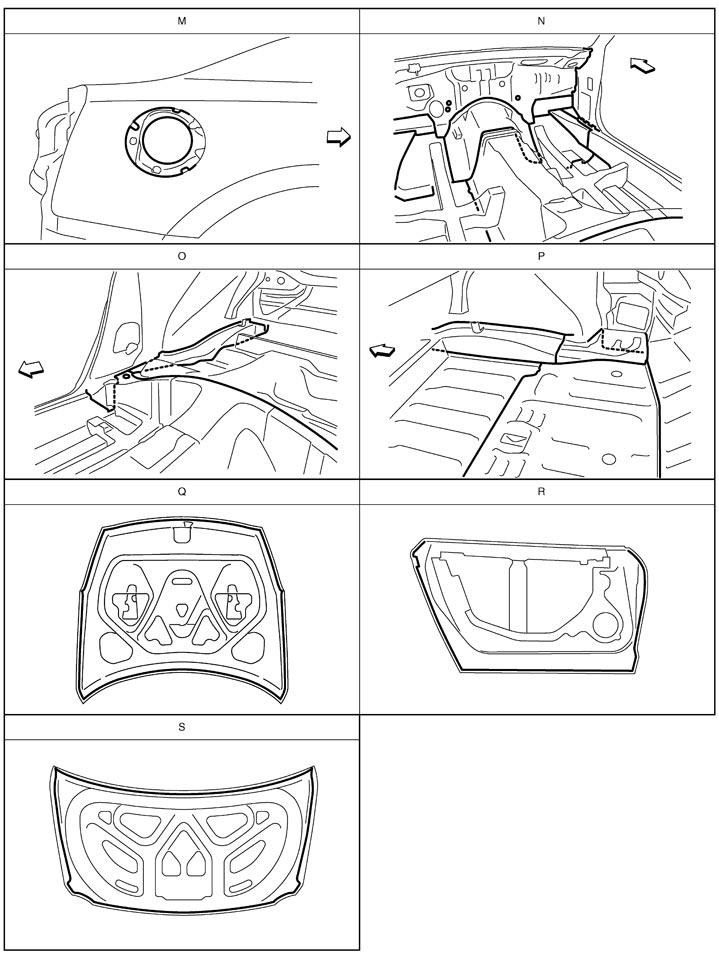 M

N

O

P

Q

R

S