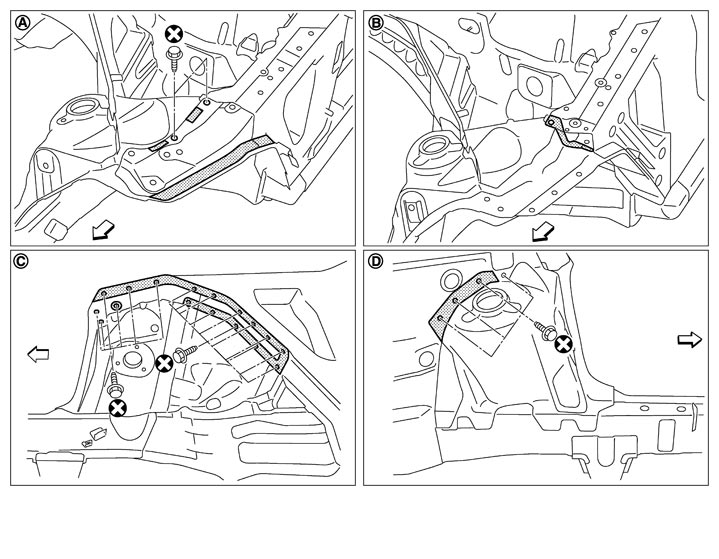 A

B

C

D