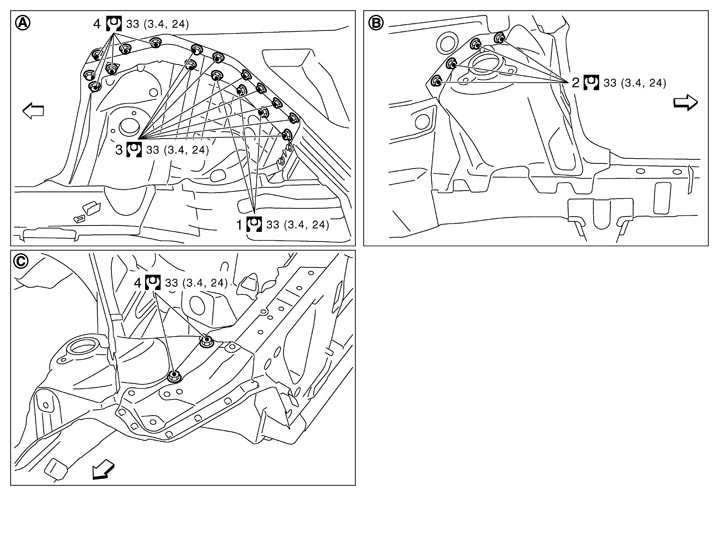 Ⓐ
4 33 (3.4, 24)
3 33 (3.4, 24)
1 33 (3.4, 24)

Ⓑ
2 33 (3.4, 24)

Ⓒ
4 33 (3.4, 24)