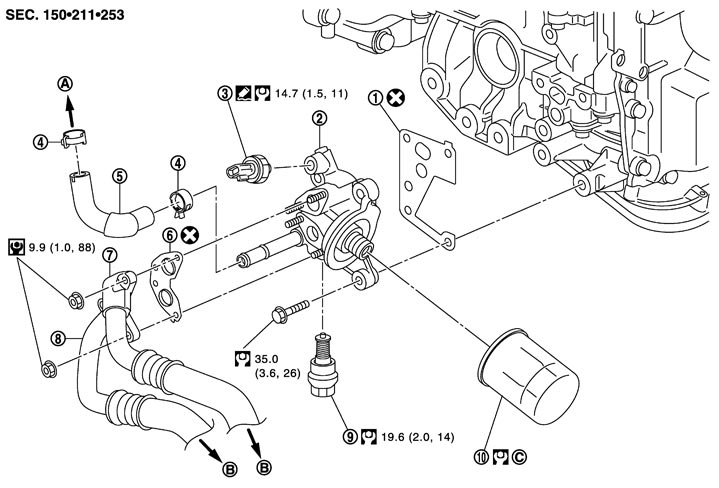 SEC. 150•211•253

A

4

5

4

3 14.7 (1.5, 11)

2

1

6

9.9 (1.0, 88)

7

8

35.0 (3.6, 26)

9 19.6 (2.0, 14)

10 C

B

B