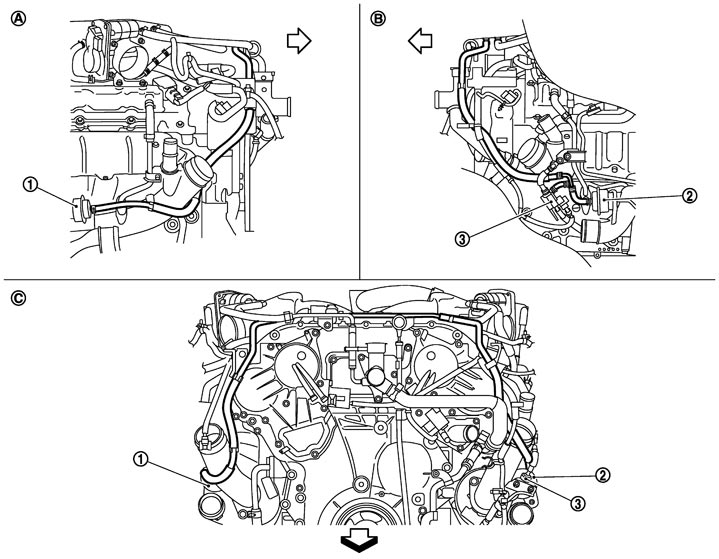 Ⓐ

①

Ⓑ

②

③

Ⓒ

①

②

③