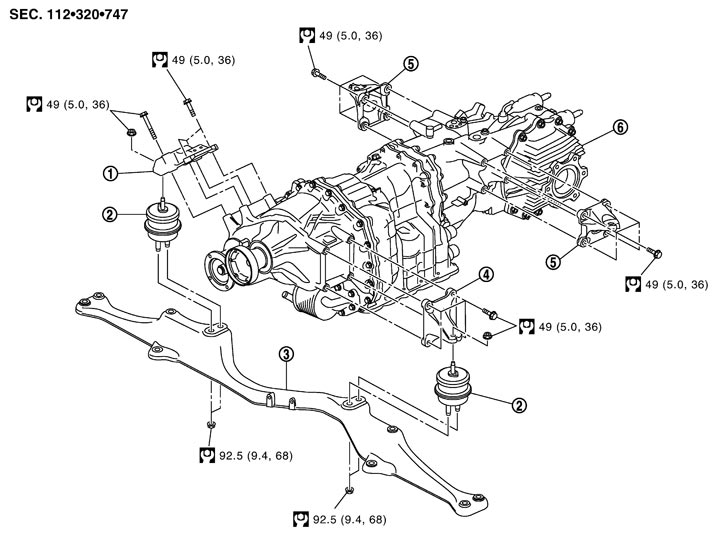 SEC. 112•320•747

49 (5.0, 36)

49 (5.0, 36)

49 (5.0, 36)

5

6

1

2

5

49 (5.0, 36)

4

49 (5.0, 36)

3

2

92.5 (9.4, 68)

92.5 (9.4, 68)