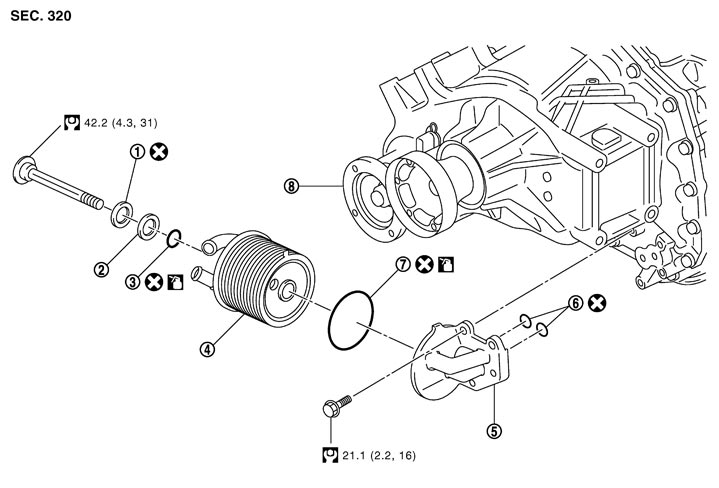 SEC. 320

42.2 (4.3, 31)

1

2

3

4

5

6

7

8

21.1 (2.2, 16)