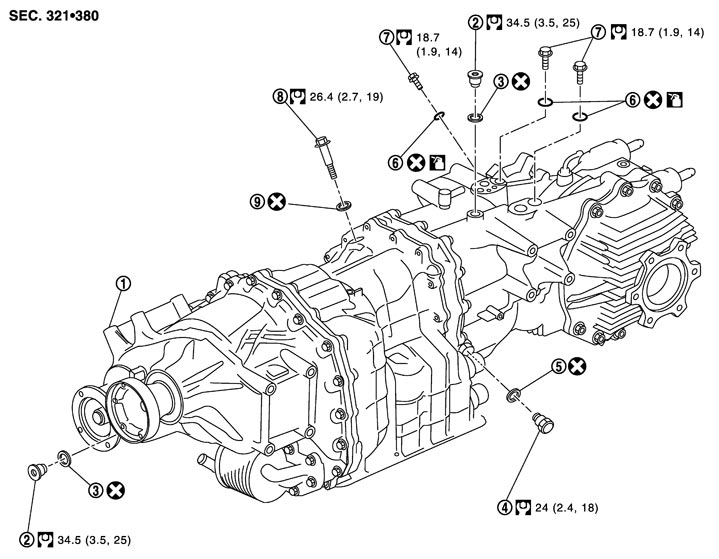 SEC. 321•380

7 18.7 (1.9, 14)

2 34.5 (3.5, 25)

7 18.7 (1.9, 14)

3

8 26.4 (2.7, 19)

6

6

9

1

5

3

4 24 (2.4, 18)

2 34.5 (3.5, 25)