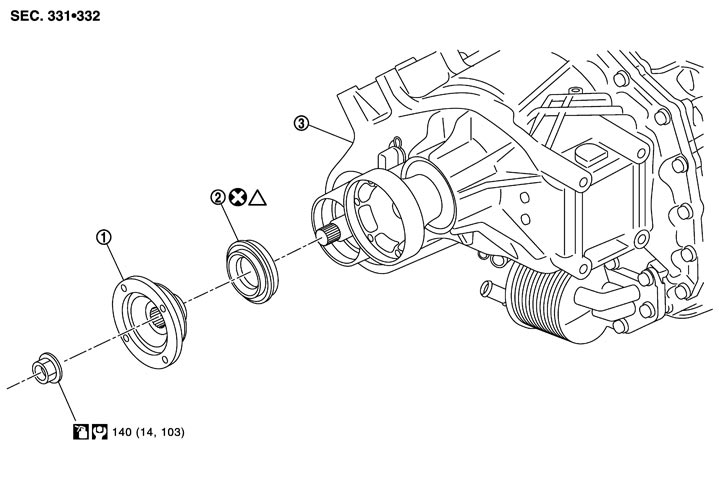 SEC. 331•332

③

②

①

140 (14, 103)