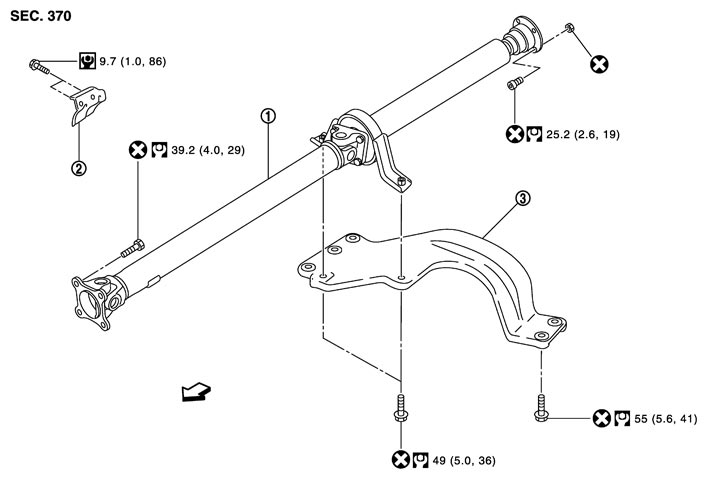 SEC. 370

9.7 (1.0, 86)

2

39.2 (4.0, 29)

1

25.2 (2.6, 19)

3

55 (5.6, 41)

49 (5.0, 36)