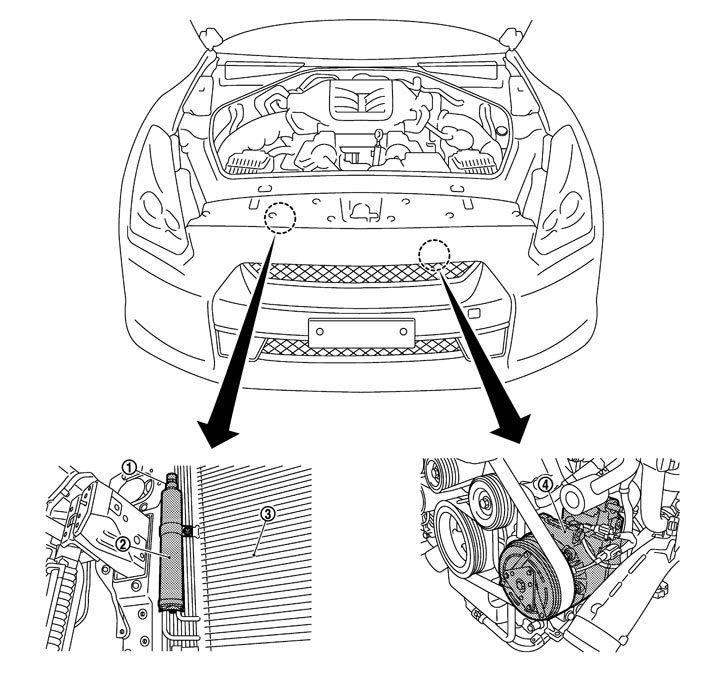 ①
②
③
④