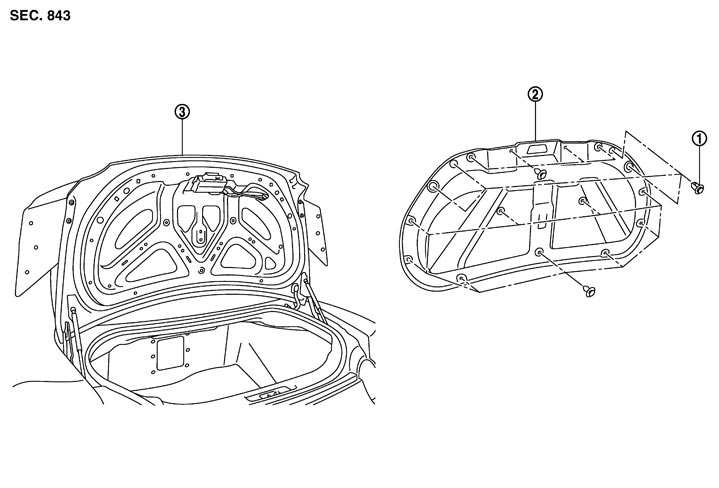 SEC. 843

3

2

1