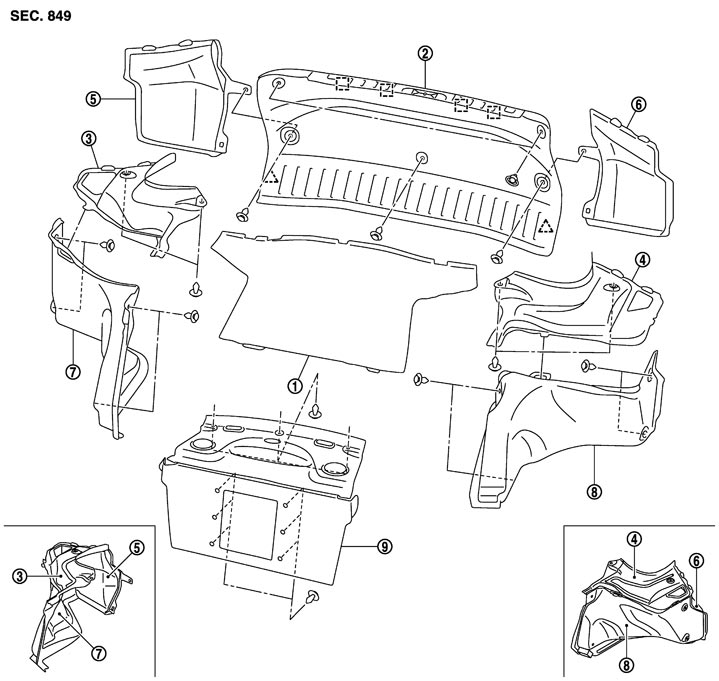 SEC. 849

2
5
6
3
4
7
1
8
9
3
5
7
4
6
8