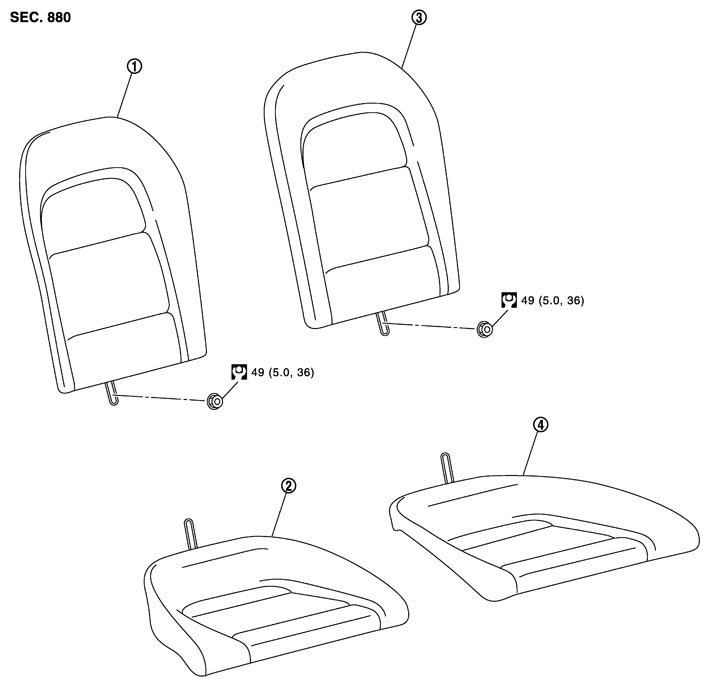 SEC. 880

①

③

49 (5.0, 36)

49 (5.0, 36)

④

②