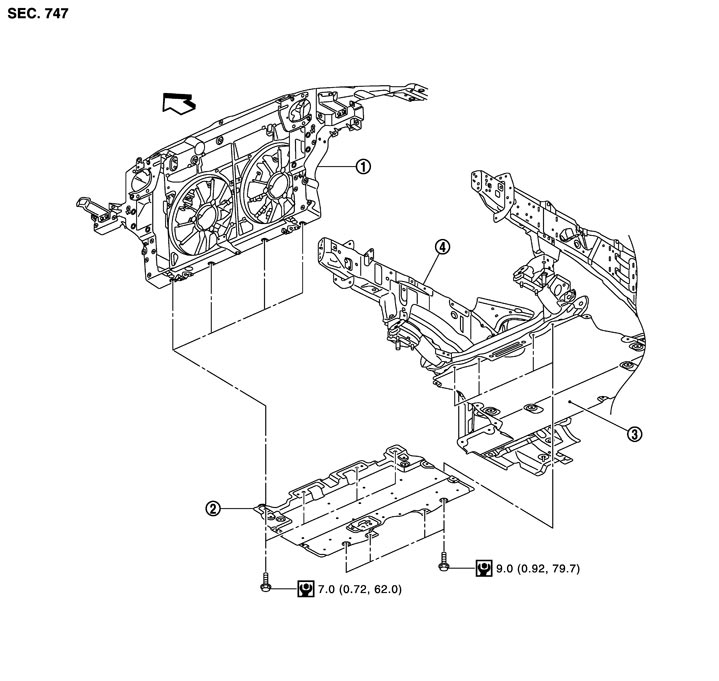 SEC. 747

①

④

③

②

9.0 (0.92, 79.7)

7.0 (0.72, 62.0)