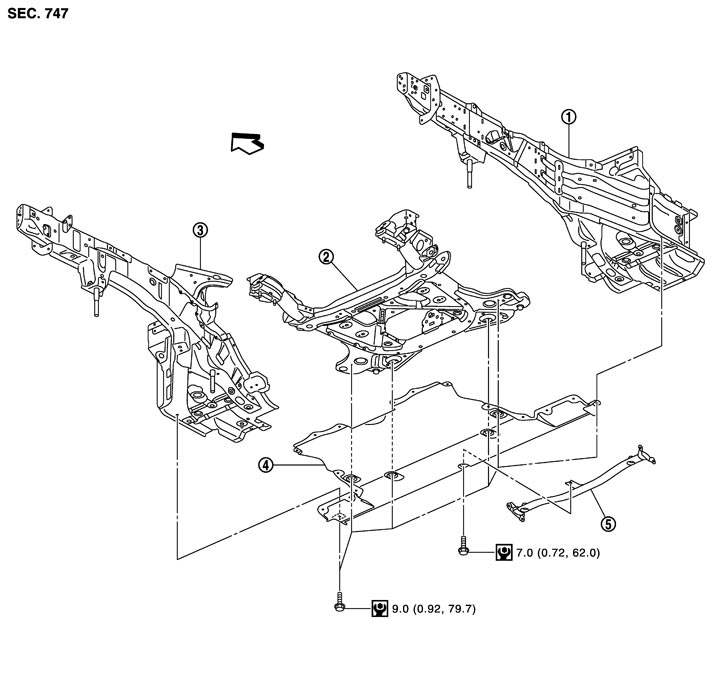 SEC. 747

①

③

②

④

⑤

7.0 (0.72, 62.0)

9.0 (0.92, 79.7)