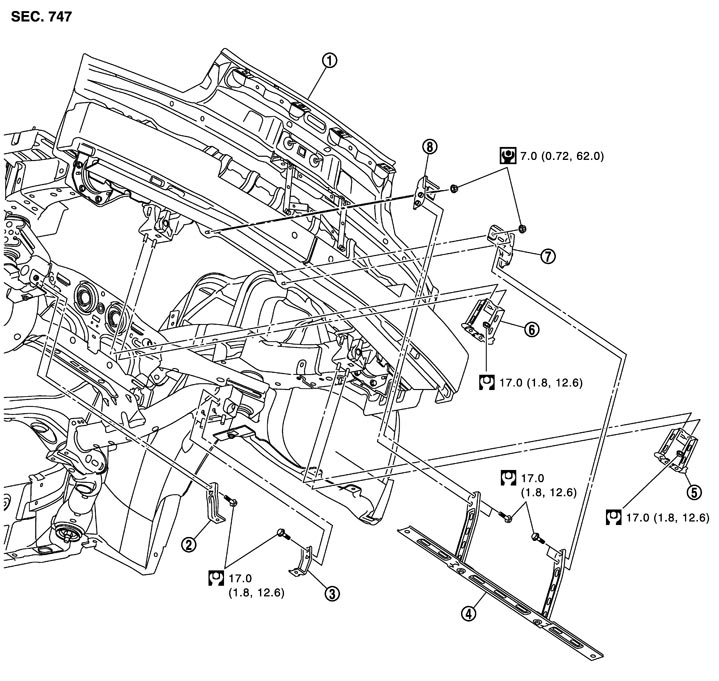 SEC. 747

①

⑧

7.0 (0.72, 62.0)

⑦

⑥

17.0 (1.8, 12.6)

17.0
(1.8, 12.6)

⑤

17.0 (1.8, 12.6)

②

17.0
(1.8, 12.6)

③

④