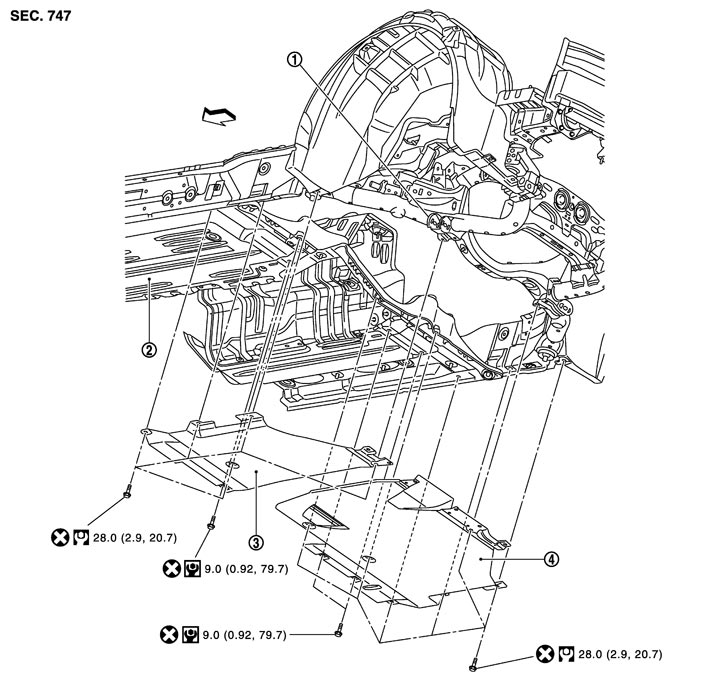 SEC. 747

①

②

③

④

28.0 (2.9, 20.7)

9.0 (0.92, 79.7)

9.0 (0.92, 79.7)

28.0 (2.9, 20.7)