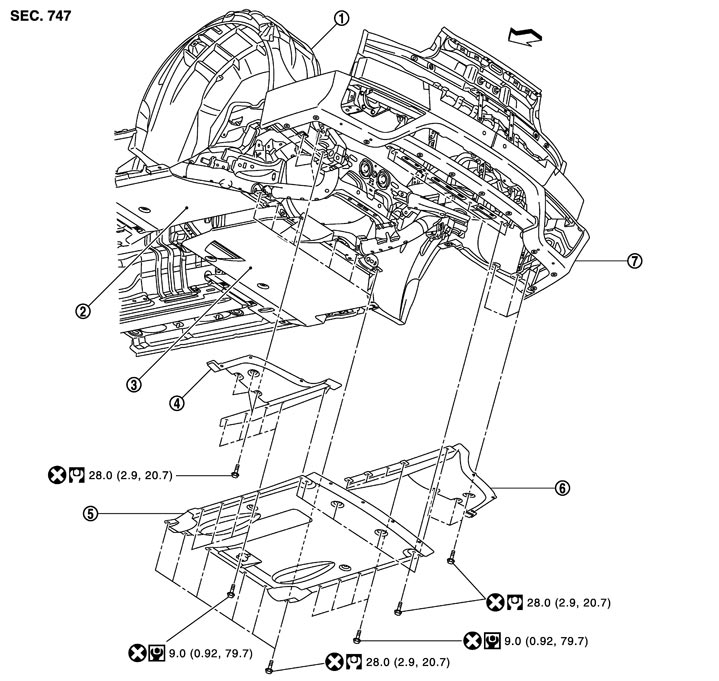 SEC. 747

①

②

③

④

⑤

⑥

⑦

28.0 (2.9, 20.7)

28.0 (2.9, 20.7)

9.0 (0.92, 79.7)

9.0 (0.92, 79.7)

28.0 (2.9, 20.7)