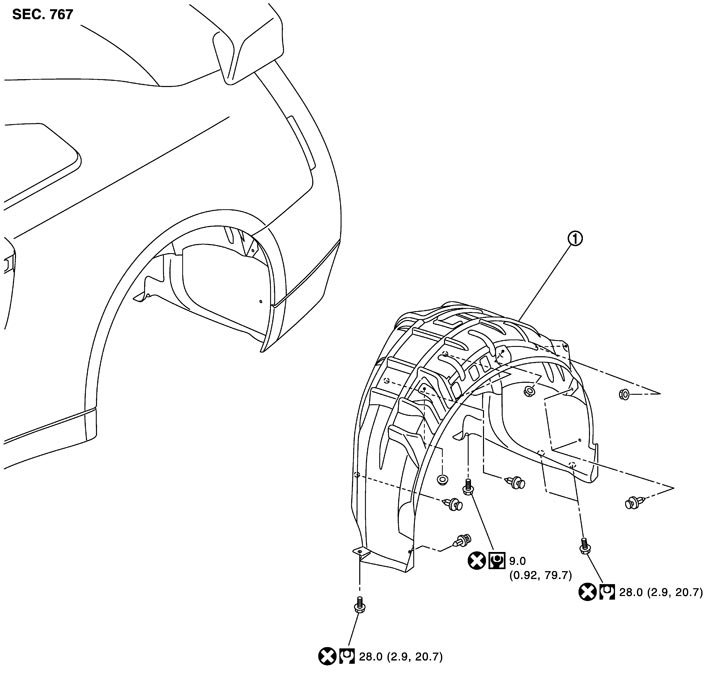 SEC. 767

1

9.0
(0.92, 79.7)

28.0 (2.9, 20.7)

28.0 (2.9, 20.7)