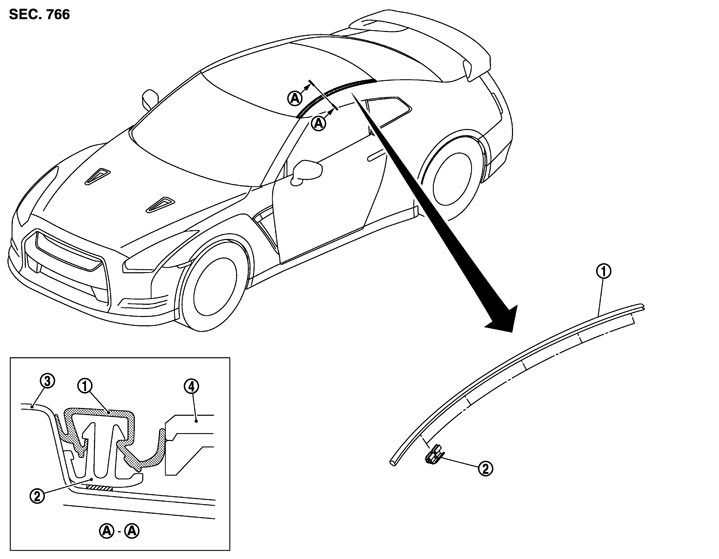 SEC. 766

Ⓐ

Ⓐ

①

②

③ ① ④

②

Ⓐ - Ⓐ