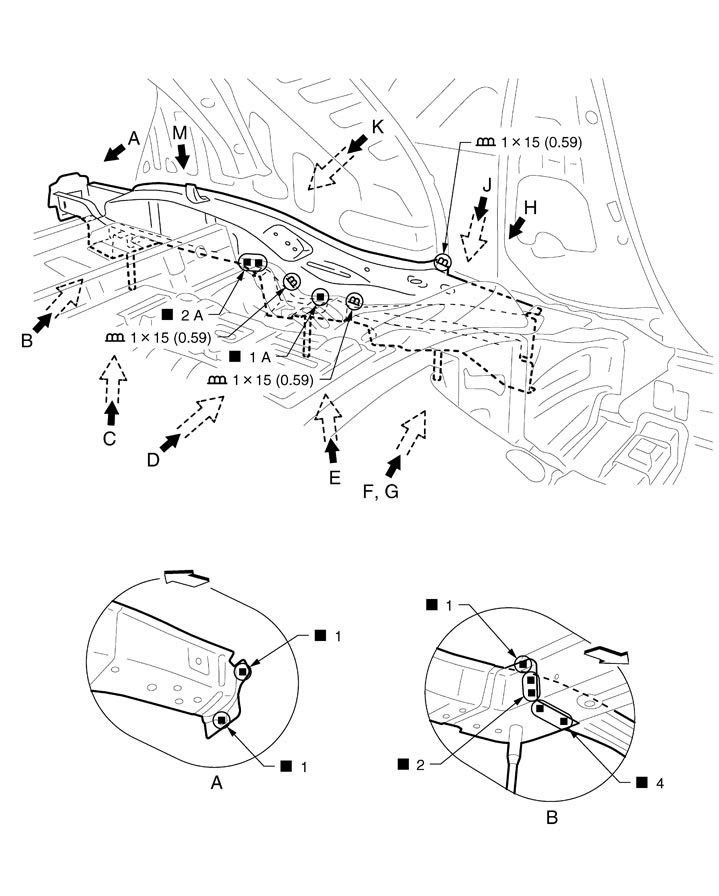 A
M
K
1 × 15 (0.59)
J
H
B
■ 2 A
1 × 15 (0.59)
■ 1 A
1 × 15 (0.59)
C
D
E
F, G

■ 1
■ 1
A

■ 1
■ 2
■ 4
B