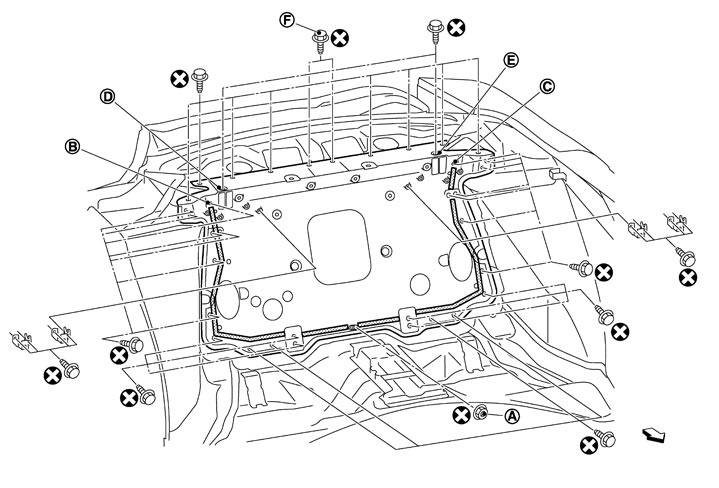 F
E
C
D
B
A