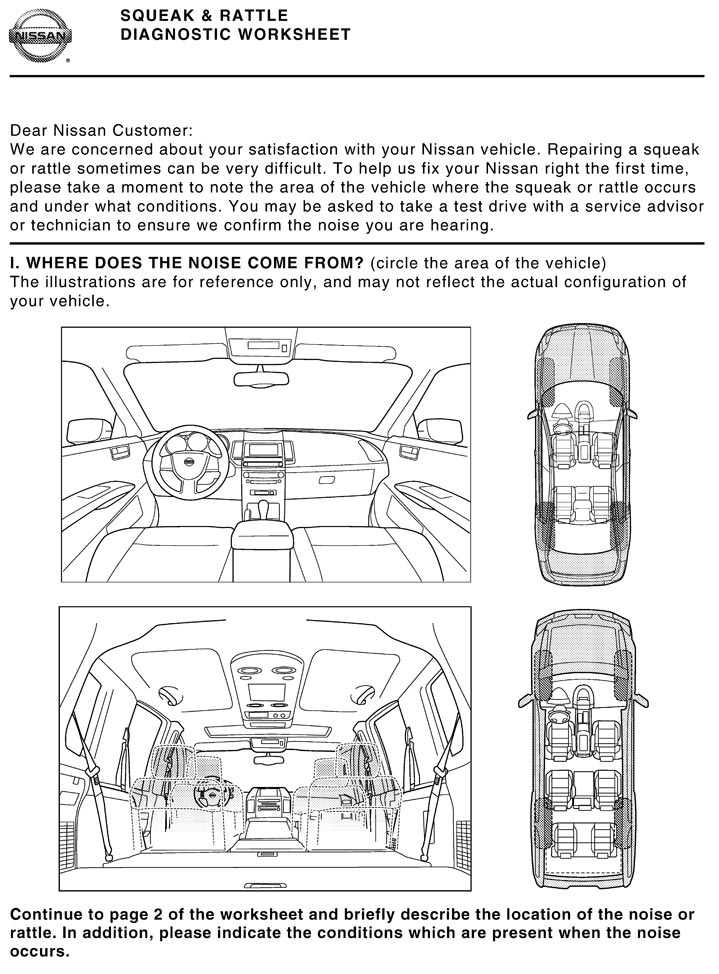 NISSAN

SQUEAK & RATTLE
DIAGNOSTIC WORKSHEET

Dear Nissan Customer:
We are concerned about your satisfaction with your Nissan vehicle. Repairing a squeak or rattle sometimes can be very difficult. To help us fix your Nissan right the first time, please take a moment to note the area of the vehicle where the squeak or rattle occurs and under what conditions. You may be asked to take a test drive with a service advisor or technician to ensure we confirm the noise you are hearing.

I. WHERE DOES THE NOISE COME FROM? (circle the area of the vehicle)
The illustrations are for reference only, and may not reflect the actual configuration of your vehicle.

Continue to page 2 of the worksheet and briefly describe the location of the noise or rattle. In addition, please indicate the conditions which are present when the noise occurs.