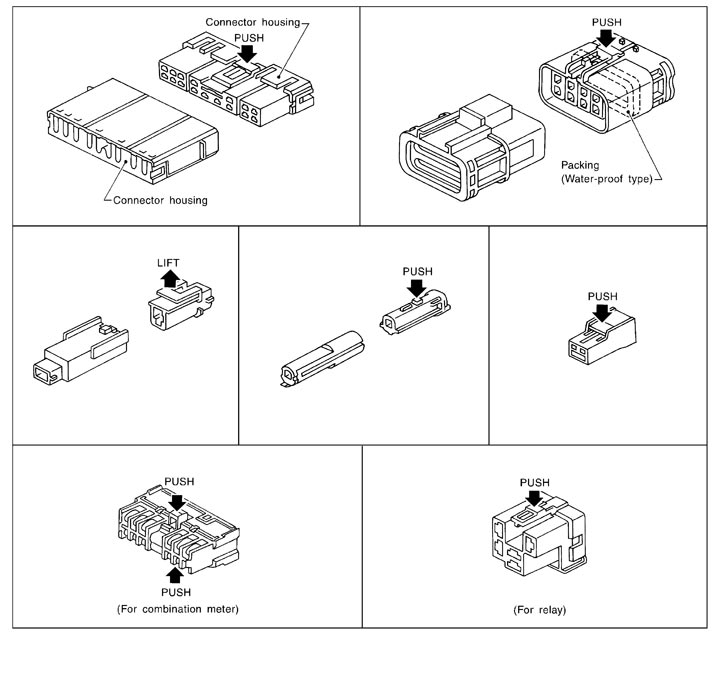 Connector housing
PUSH
Connector housing

PUSH
Packing
(Water-proof type)

LIFT

PUSH

PUSH

PUSH
PUSH
(For combination meter)

PUSH
(For relay)