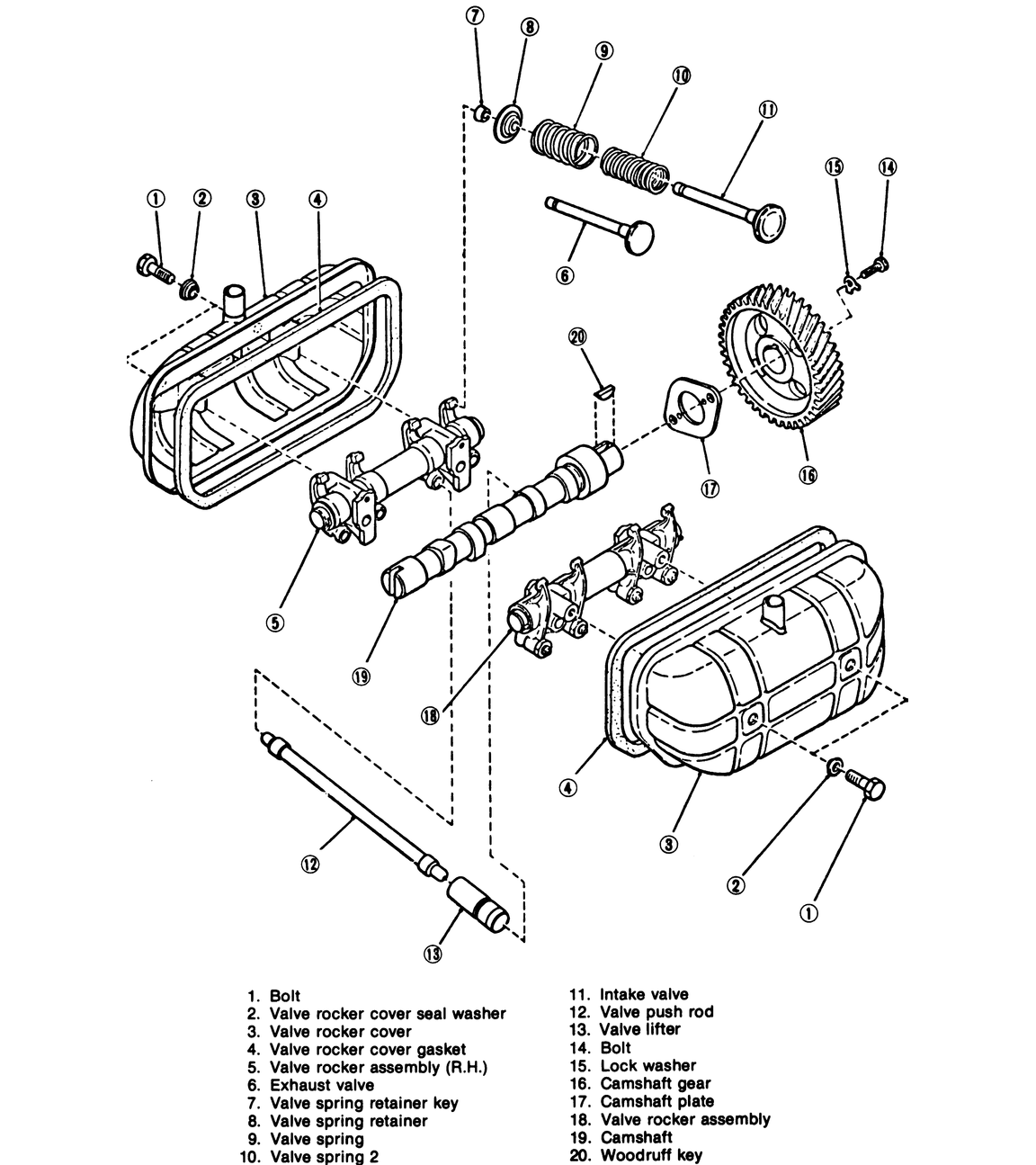 ⑦ ⑧ ⑨ ⑩ ⑪ ⑮ ⑭ ① ② ③ ④ ⑥ ⑳ ⑰ ⑯ ⑤ ⑲ ⑱ ④ ③ ② ① ⑫ ⑬

1. Bolt
2. Valve rocker cover seal washer
3. Valve rocker cover
4. Valve rocker cover gasket
5. Valve rocker assembly (R.H.)
6. Exhaust valve
7. Valve spring retainer key
8. Valve spring retainer
9. Valve spring
10. Valve spring 2

11. Intake valve
12. Valve push rod
13. Valve lifter
14. Bolt
15. Lock washer
16. Camshaft gear
17. Camshaft plate
18. Valve rocker assembly
19. Camshaft
20. Woodruff key