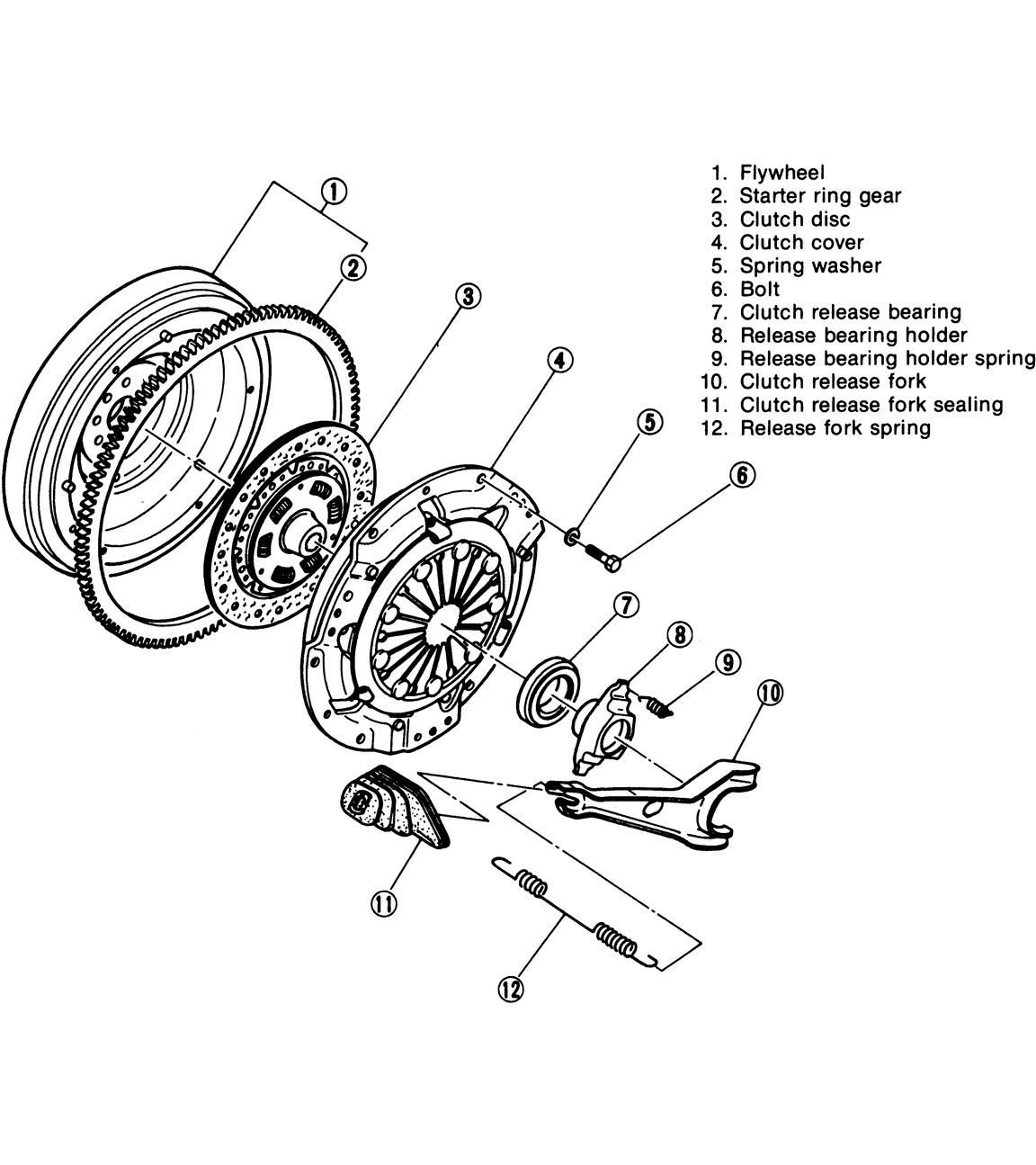 1. Flywheel
2. Starter ring gear
3. Clutch disc
4. Clutch cover
5. Spring washer
6. Bolt
7. Clutch release bearing
8. Release bearing holder
9. Release bearing holder spring
10. Clutch release fork
11. Clutch release fork sealing
12. Release fork spring

1
2
3
4
5
6
7
8
9
10
11
12