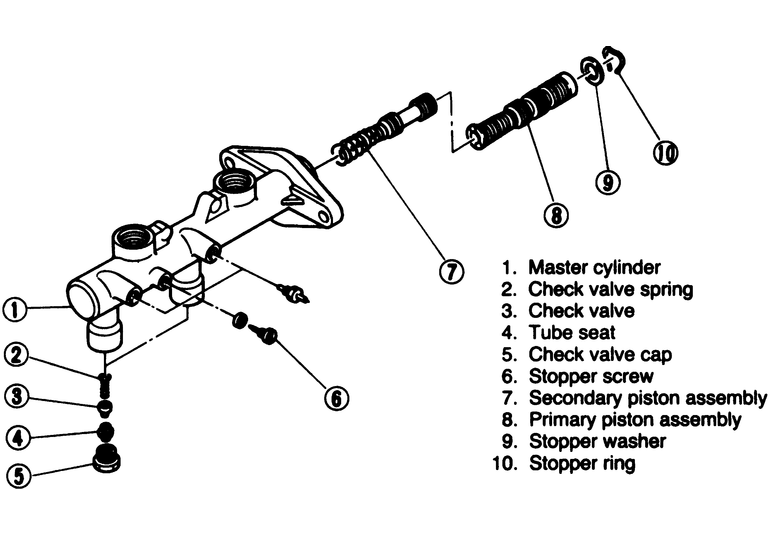 10
9
8
7
1
2
3
4
5
6

1. Master cylinder
2. Check valve spring
3. Check valve
4. Tube seat
5. Check valve cap
6. Stopper screw
7. Secondary piston assembly
8. Primary piston assembly
9. Stopper washer
10. Stopper ring